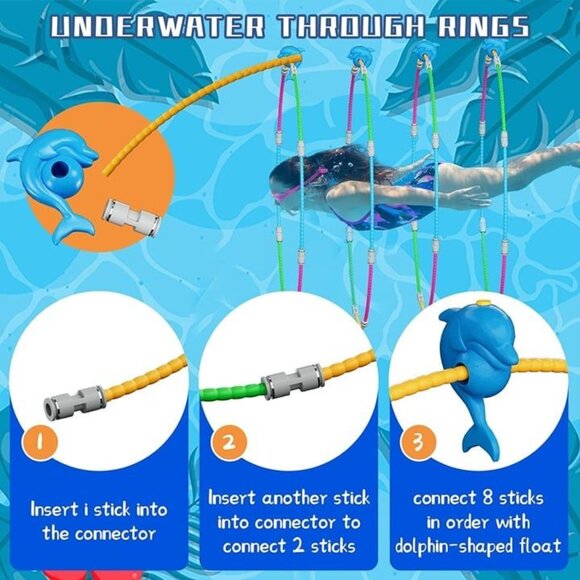 UNDERWATER THROUGH RINGS

1

Insert i stick into the connector

2

Insert another stick into connector to connect 2 sticks

3

connect 8 sticks in order with dolphin-shaped float